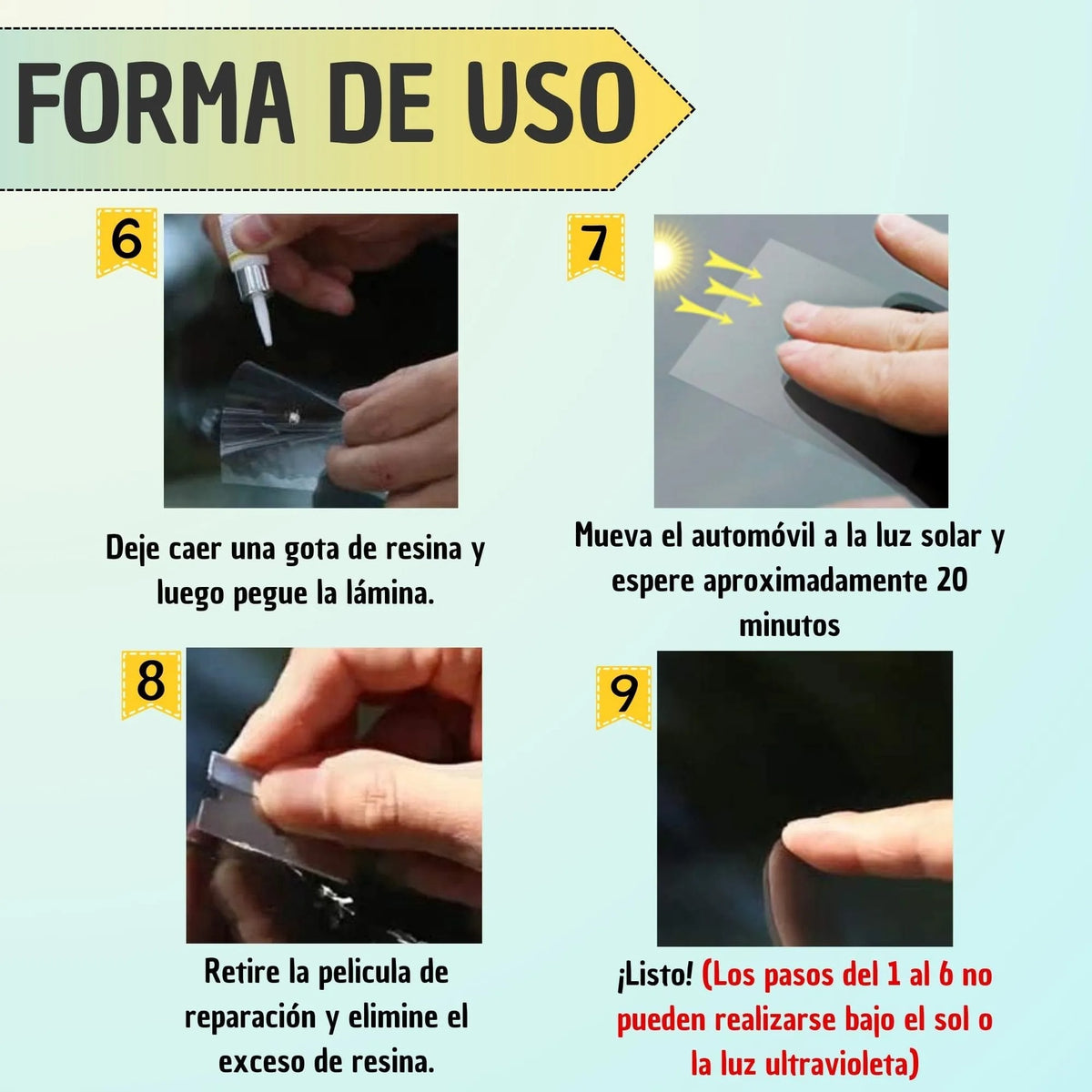 FORMA DE USO

6

Deje caer una gota de resina y luego pegue la lámina.

7

Mueva el automóvil a la luz solar y espere aproximadamente 20 minutos

8

Retire la pelicula de reparación y elimine el exceso de resina.

9

¡Listo! (Los pasos del 1 al 6 no pueden realizarse bajo el sol o la luz ultravioleta)